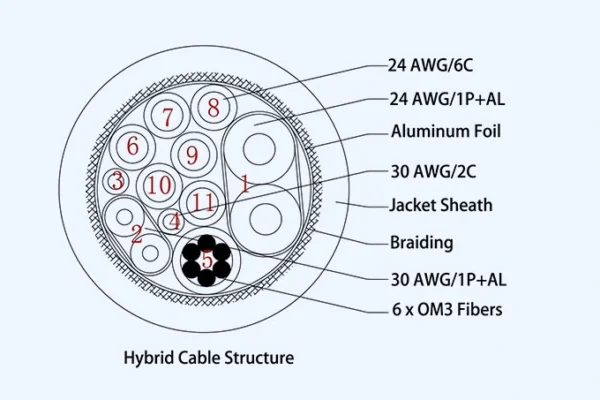 8
7
6
9
3
10
1
11
4
2
5

24 AWG/6C
24 AWG/1P+AL
Aluminum Foil
30 AWG/2C
Jacket Sheath
Braiding
30 AWG/1P+AL
6 x OM3 Fibers

Hybrid Cable Structure